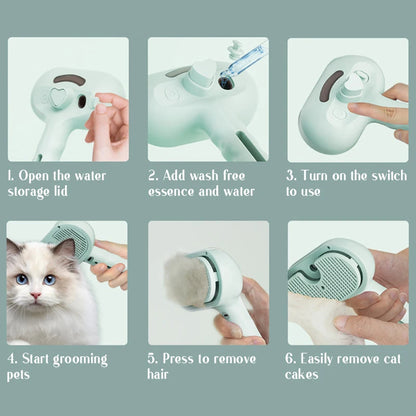 1. Open the water storage lid

2. Add wash free essence and water

3. Turn on the switch to use

4. Start grooming pets

5. Press to remove hair

6. Easily remove cat cakes