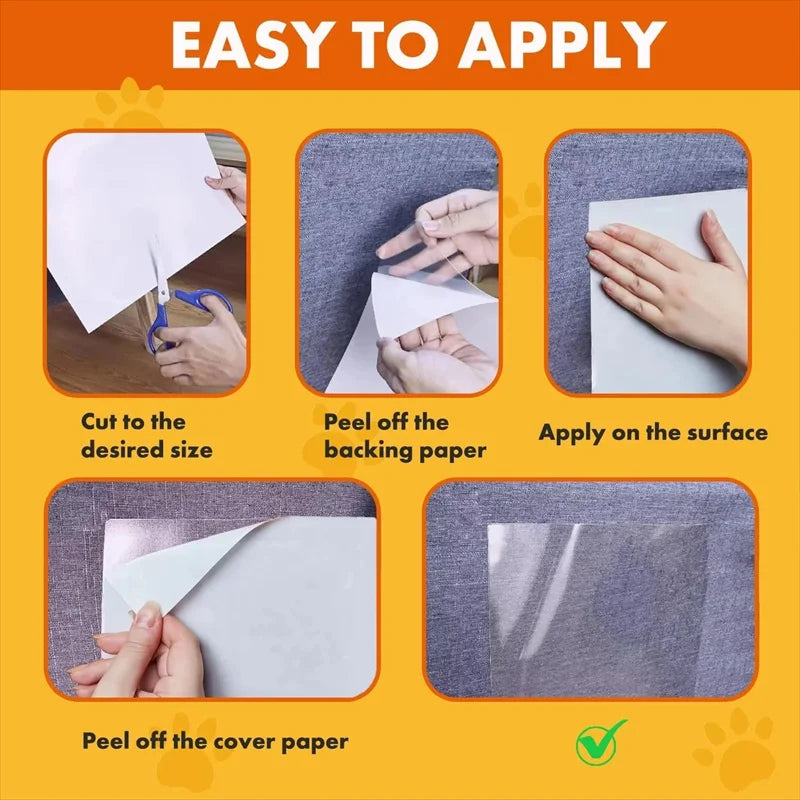 EASY TO APPLY

Cut to the desired size

Peel off the backing paper

Apply on the surface

Peel off the cover paper