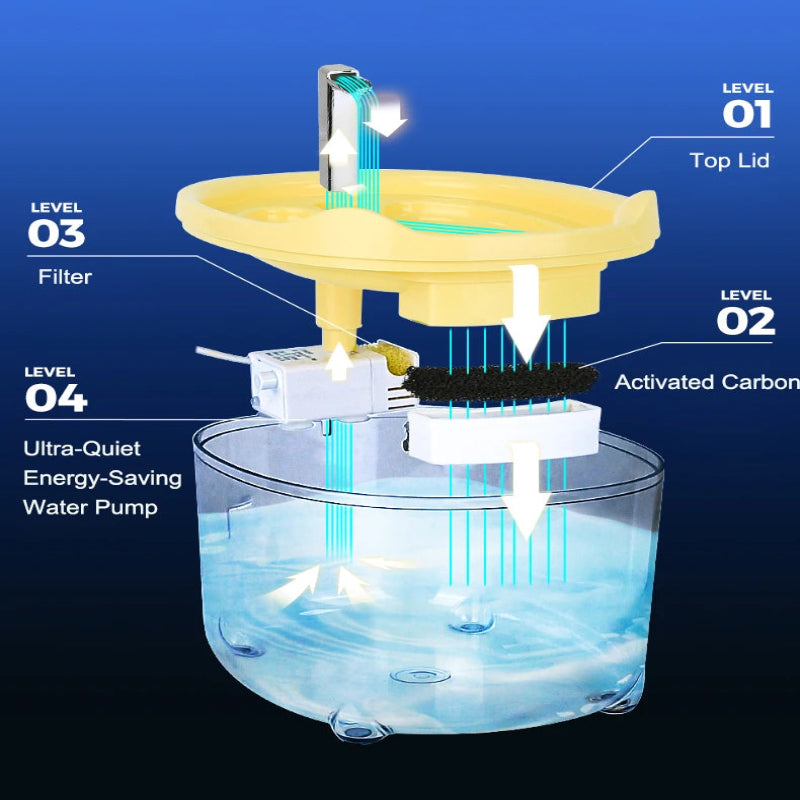 LEVEL
01
Top Lid

LEVEL
03
Filter

LEVEL
02
Activated Carbon

LEVEL
04
Ultra-Quiet Energy-Saving Water Pump